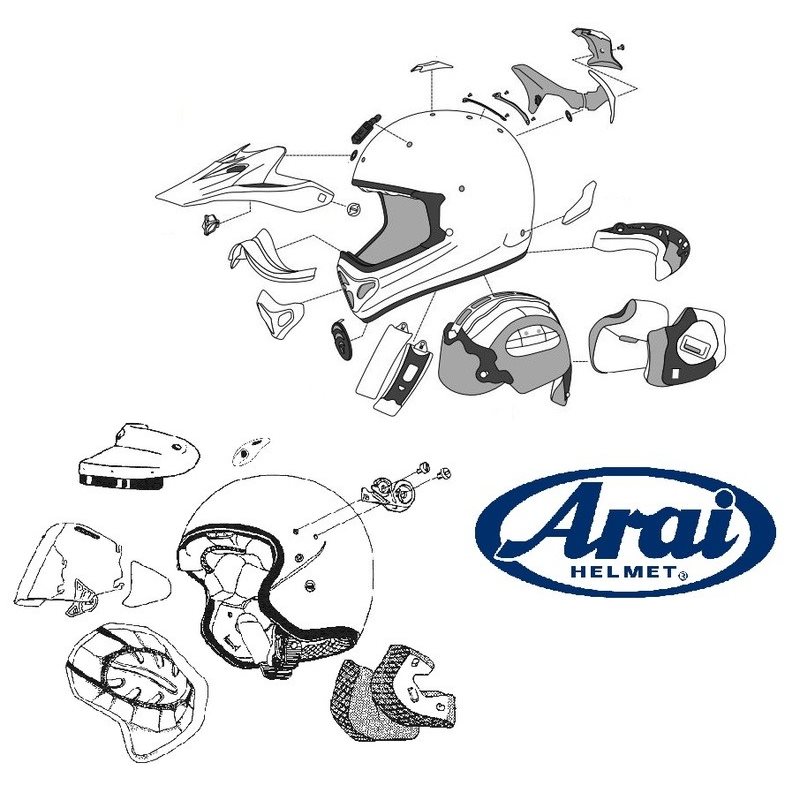 Arai
HELMET®